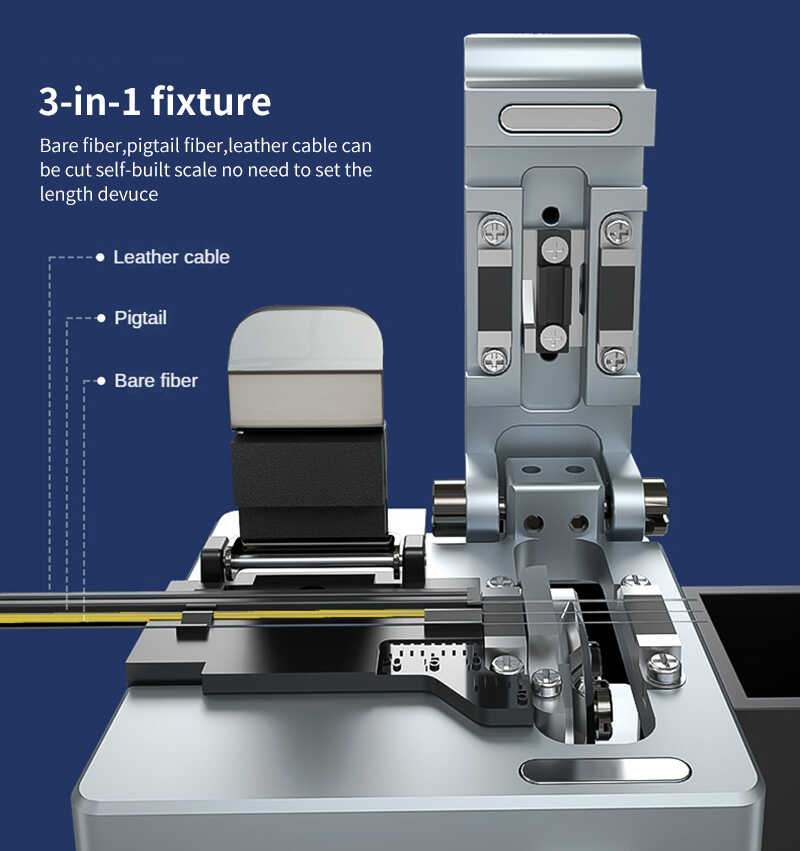 3-in-1 fixture

Bare fiber,pigtail fiber,leather cable can be cut self-built scale no need to set the length devuce

Leather cable

Pigtail

Bare fiber